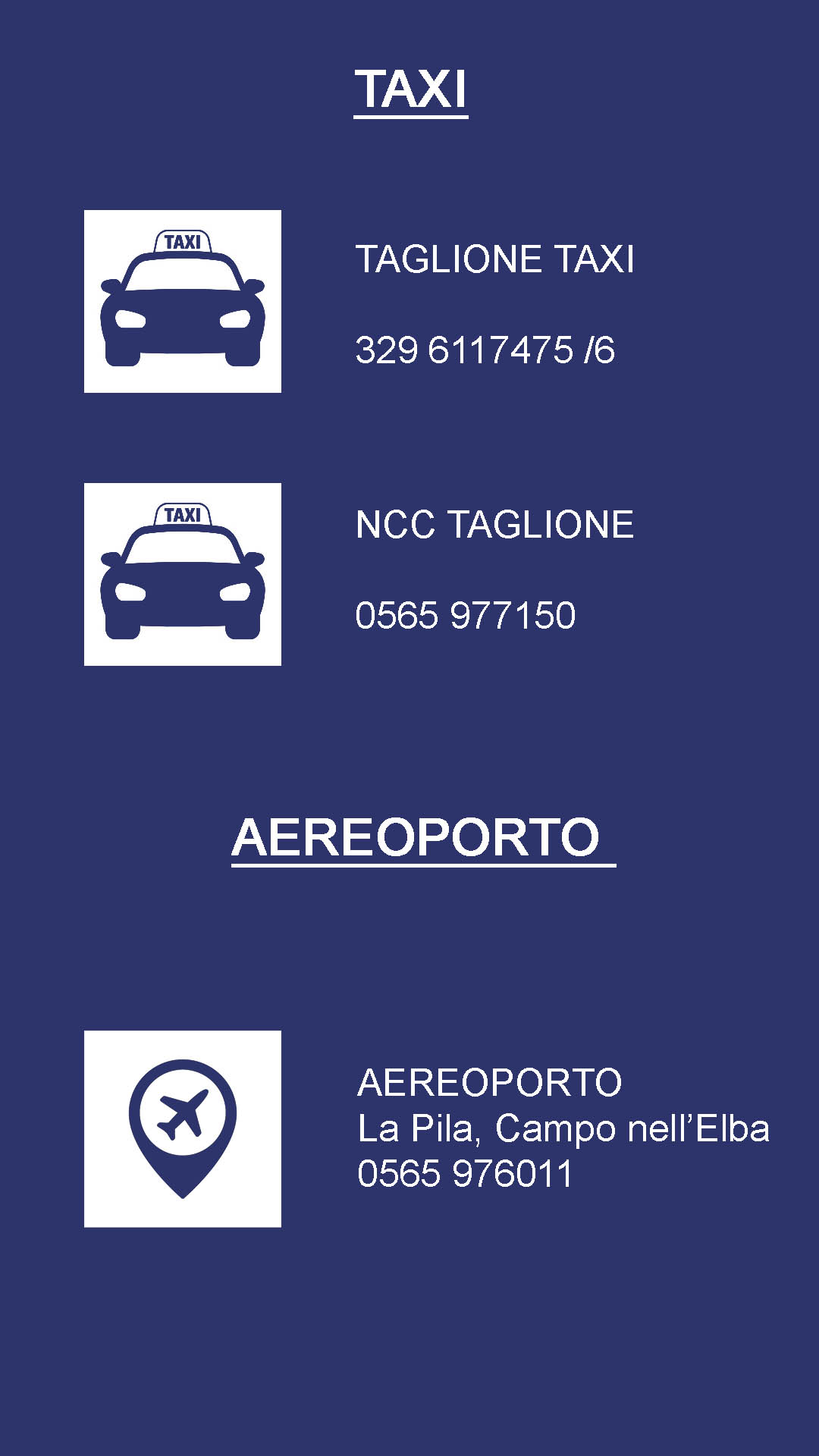 TAXI

TAXI

TAGLIONE TAXI

329 6117475 /6

TAXI

NCC TAGLIONE

0565 977150

AEREOPORTO

AEREOPORTO
La Pila, Campo nell'Elba
0565 976011